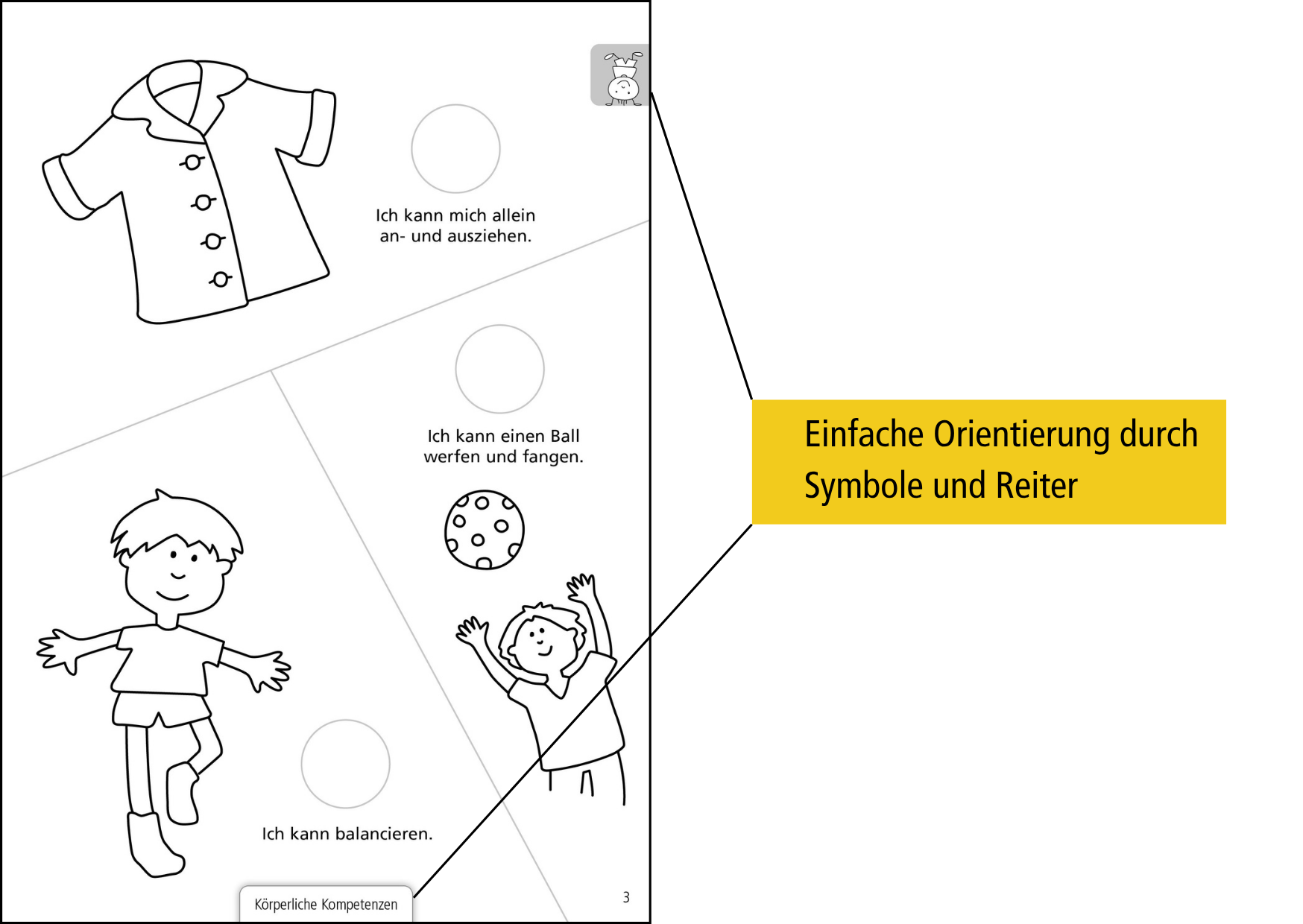 Ich kann mich allein an- und ausziehen.

Ich kann einen Ball werfen und fangen.

Ich kann balancieren.

Körperliche Kompetenzen

3

Einfache Orientierung durch Symbole und Reiter