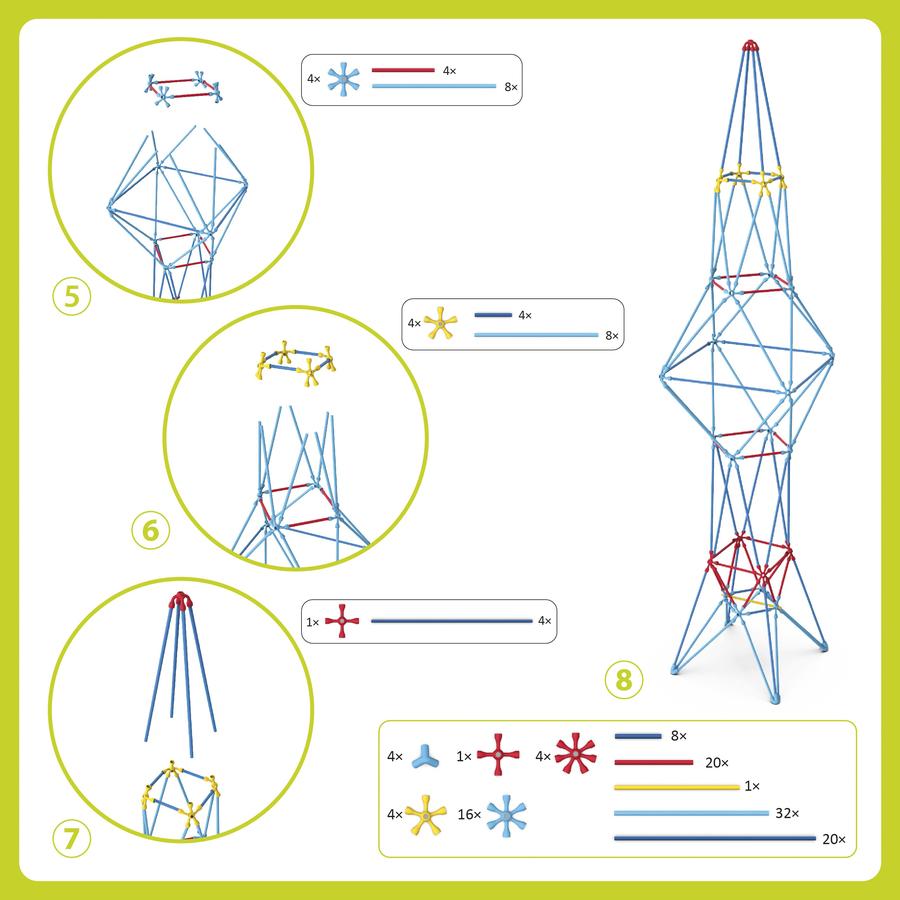 4× 4×
8×

5

4× 4×
8×

6

1× 4×

7

8

4× 1× 4× 8×
20×
1×
4× 16× 32×
20×